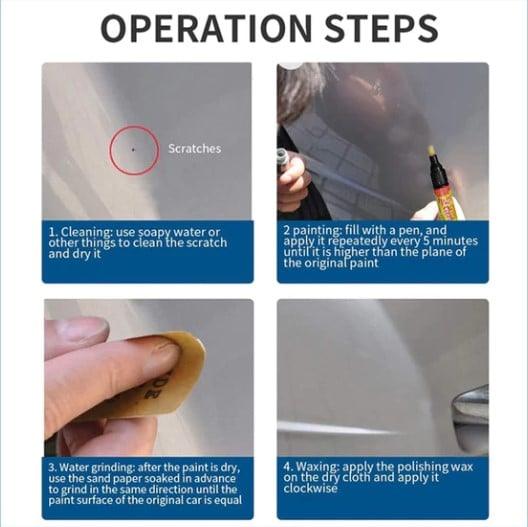 OPERATION STEPS

Scratches

1. Cleaning: use soapy water or other things to clean the scratch and dry it

2 painting: fill with a pen, and apply it repeatedly every 5 minutes until it is higher than the plane of the original paint

3. Water grinding: after the paint is dry, use the sand paper soaked in advance to grind in the same direction until the paint surface of the original car is equal

4. Waxing: apply the polishing wax on the dry cloth and apply it clockwise